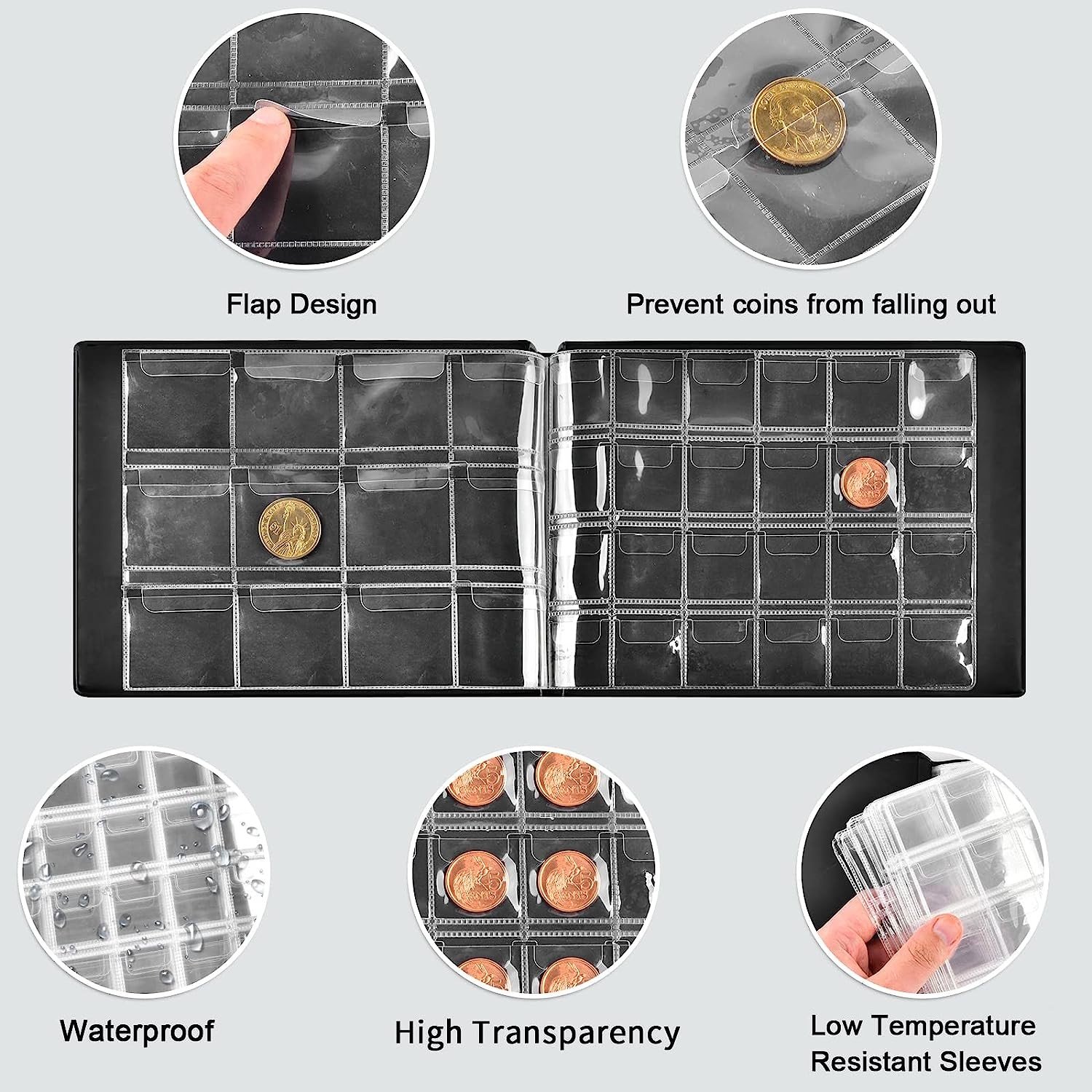 Flap Design

Prevent coins from falling out

Waterproof

High Transparency

Low Temperature Resistant Sleeves